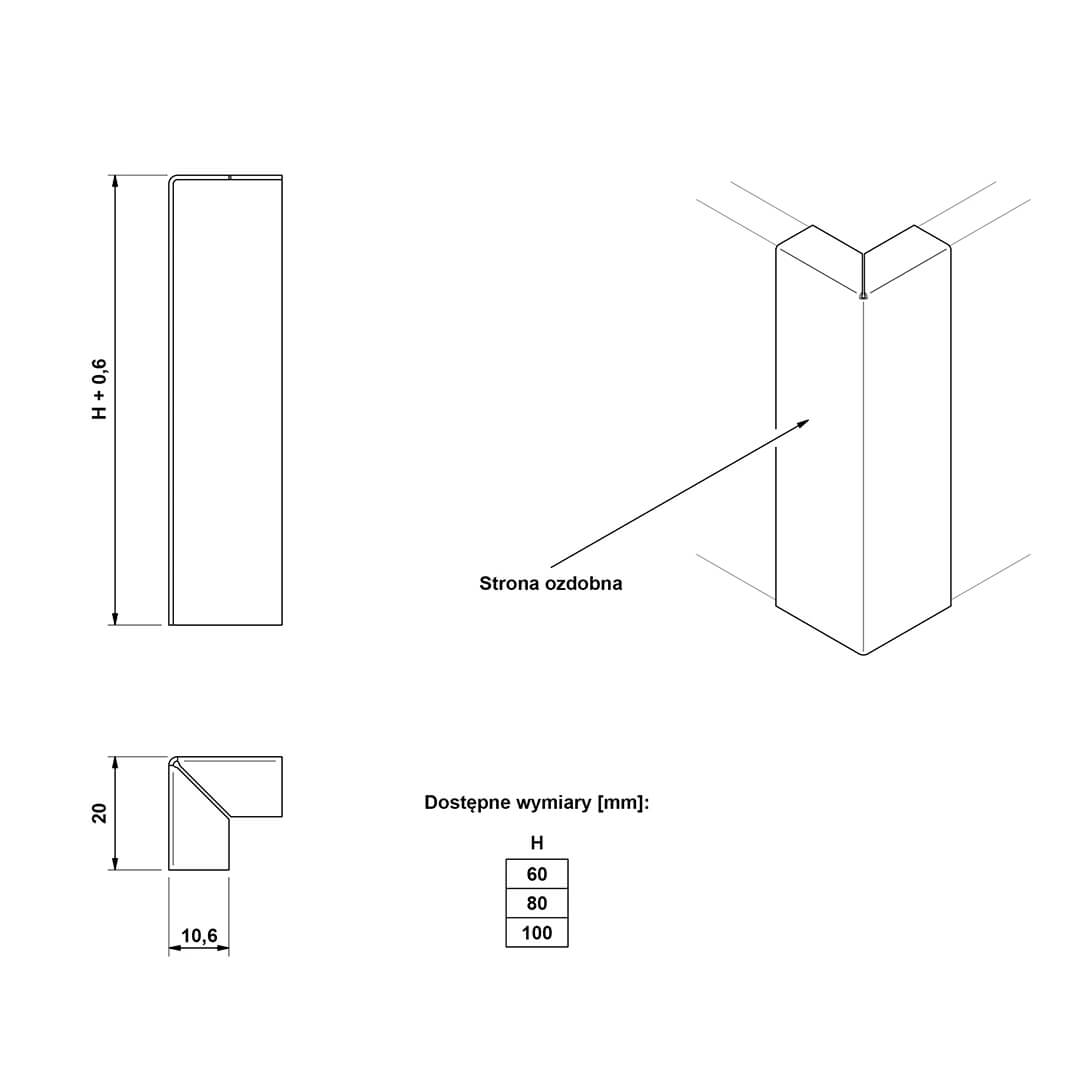 H + 0,6

Strona ozdobna

20

10,6

Dostępne wymiary [mm]:

| H |
|---|
| 60 |
| 80 |
| 100 |