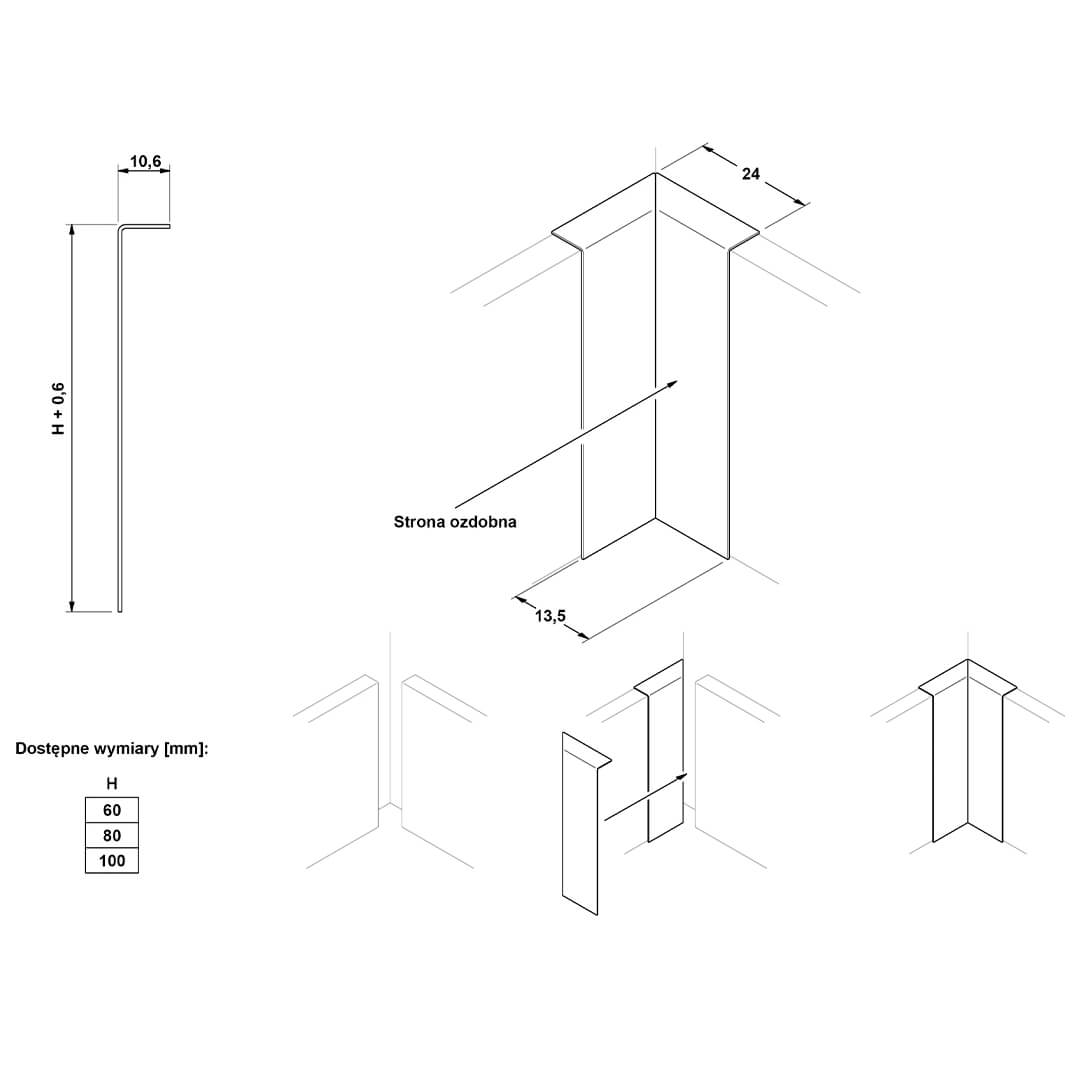 10,6

H + 0,6

24

Strona ozdobna

13,5

Dostępne wymiary [mm]:

| H |
|---|
| 60 |
| 80 |
| 100 |