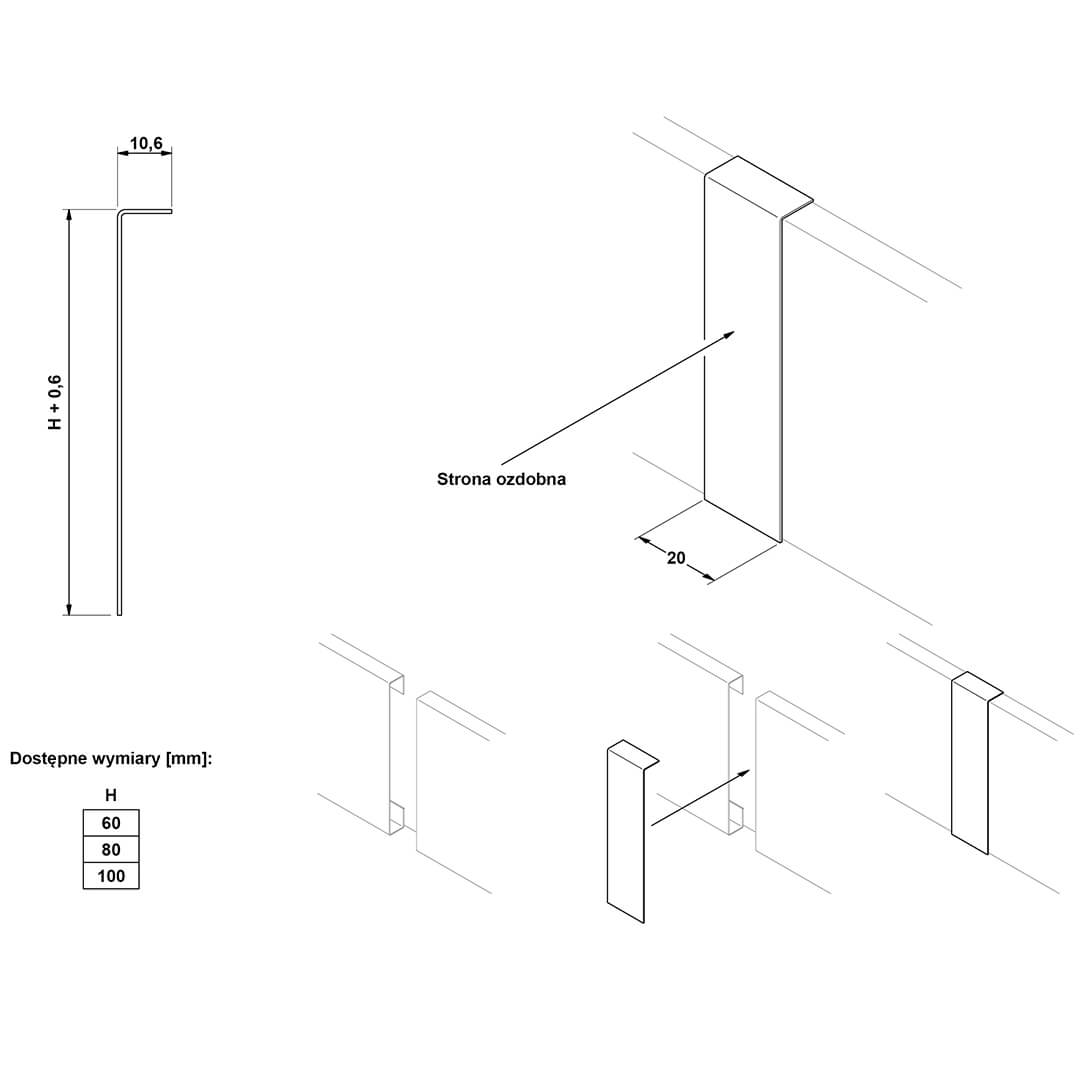 10,6

H + 0,6

Strona ozdobna

20

Dostępne wymiary [mm]:

| H |
|---|
| 60 |
| 80 |
| 100 |